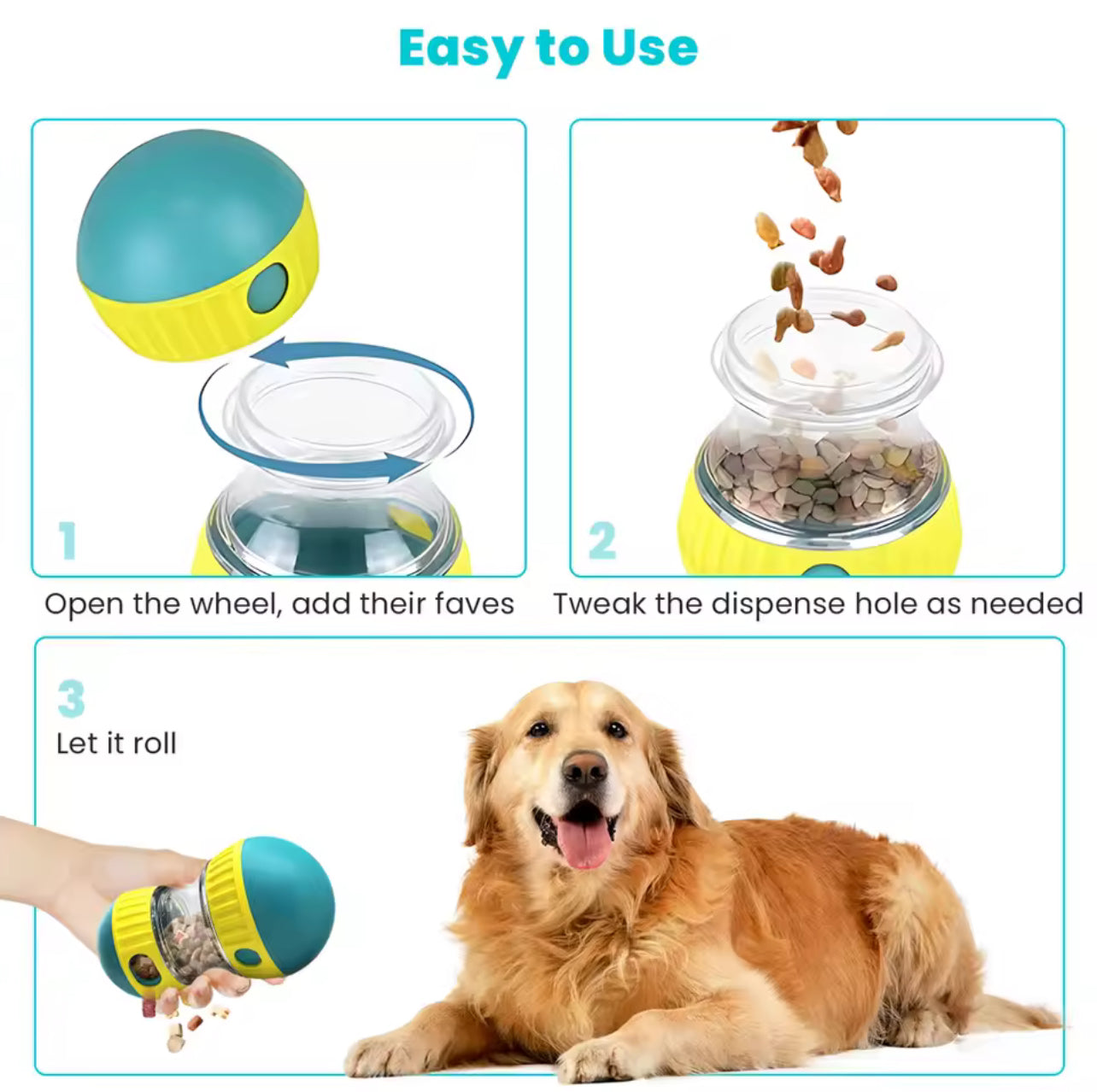 Easy to Use

1

Open the wheel, add their faves

2

Tweak the dispense hole as needed

3
Let it roll